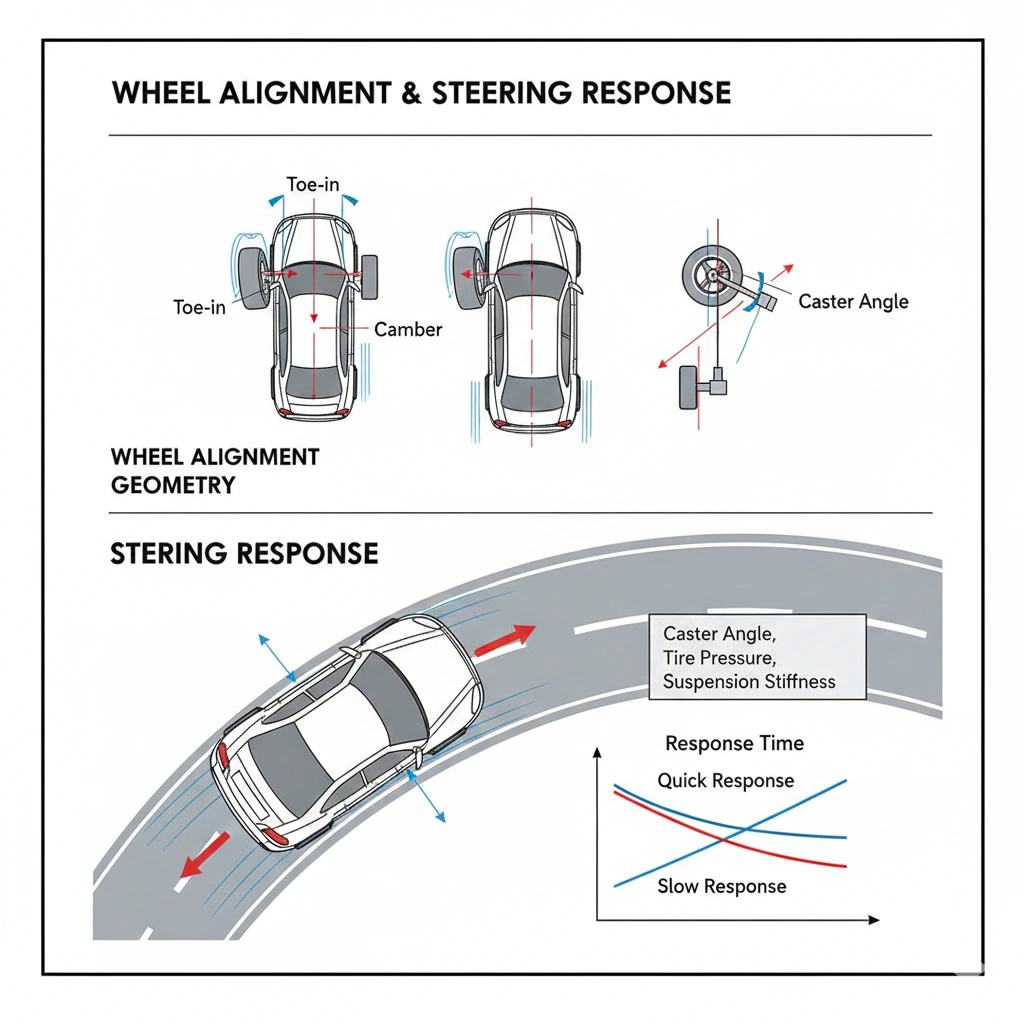 WHEEL ALIGNMENT & STEERING RESPONSE

Toe-in

Toe-in

Camber

Caster Angle

WHEEL ALIGNMENT GEOMETRY

STERING RESPONSE

Caster Angle, Tire Pressure, Suspension Stiffness

Response Time

Quick Response

Slow Response